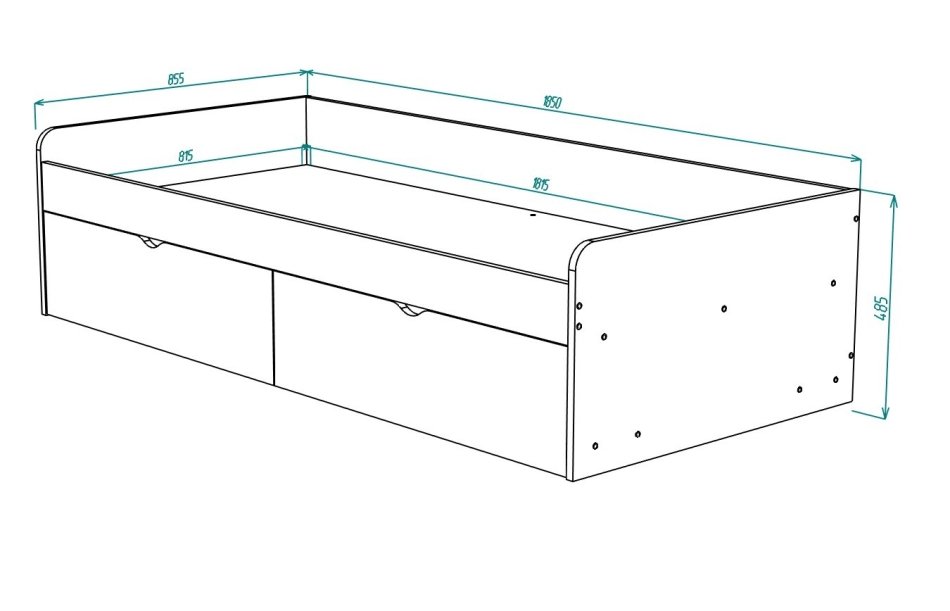 855
1850
815
1815
485