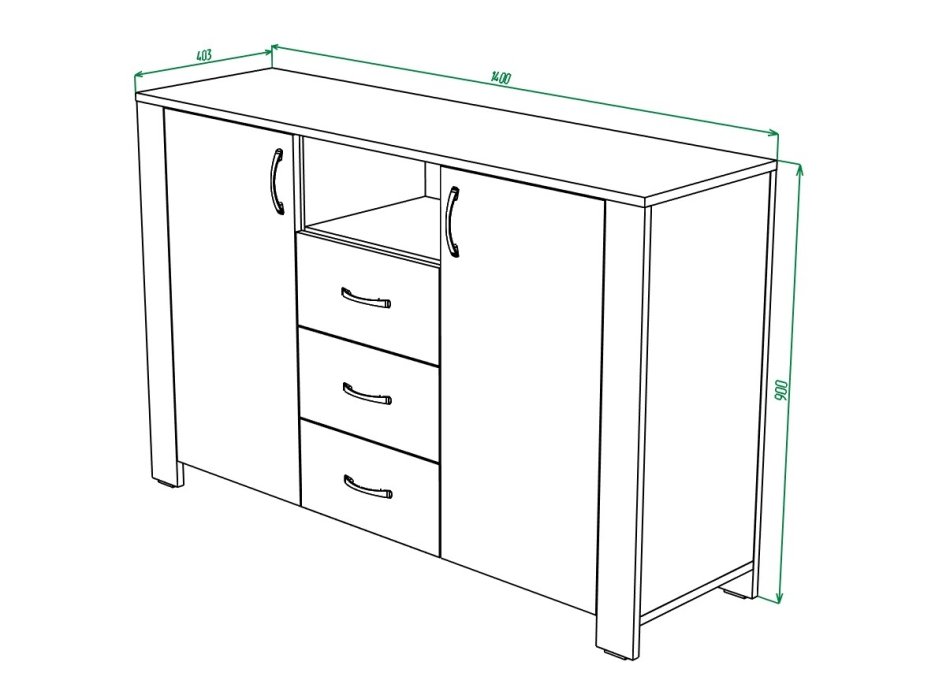 403
1400
900