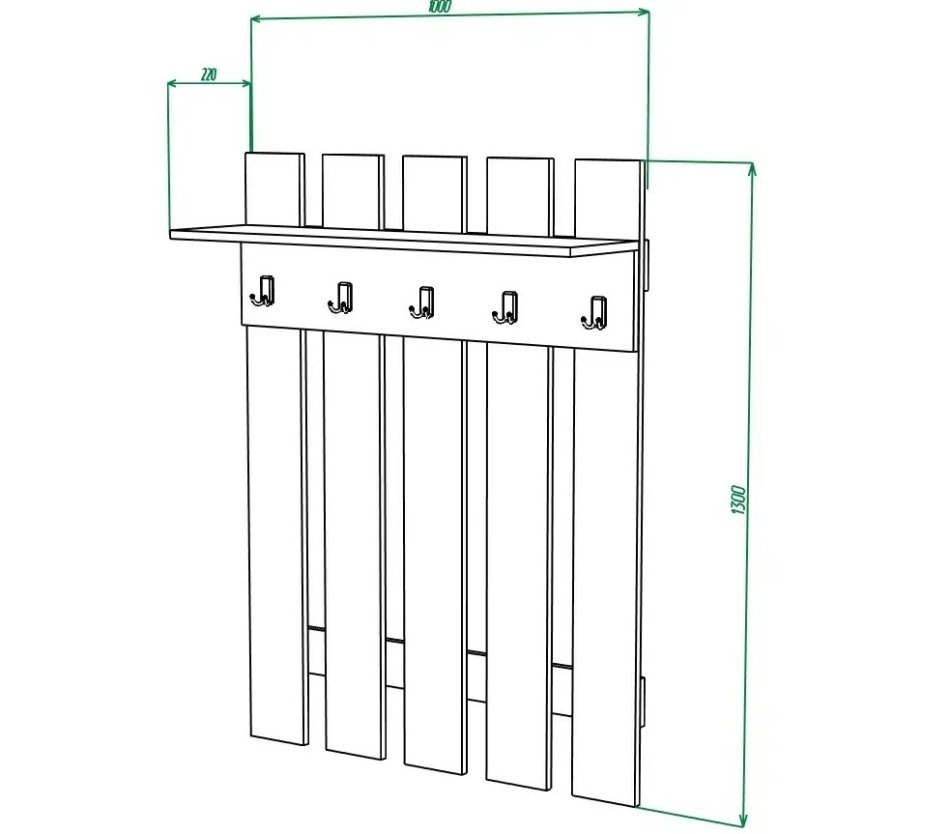 1000
220
1300