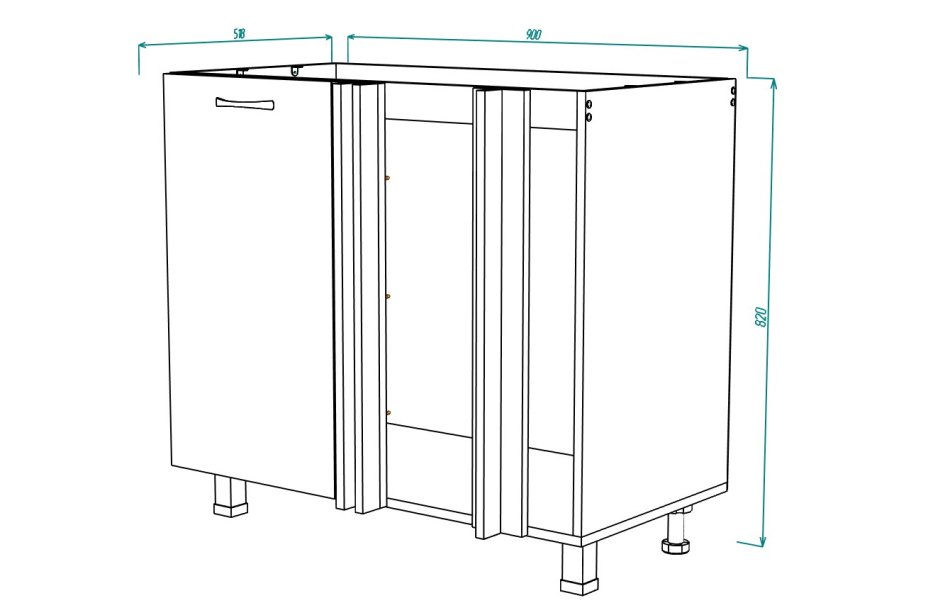 518
900
820